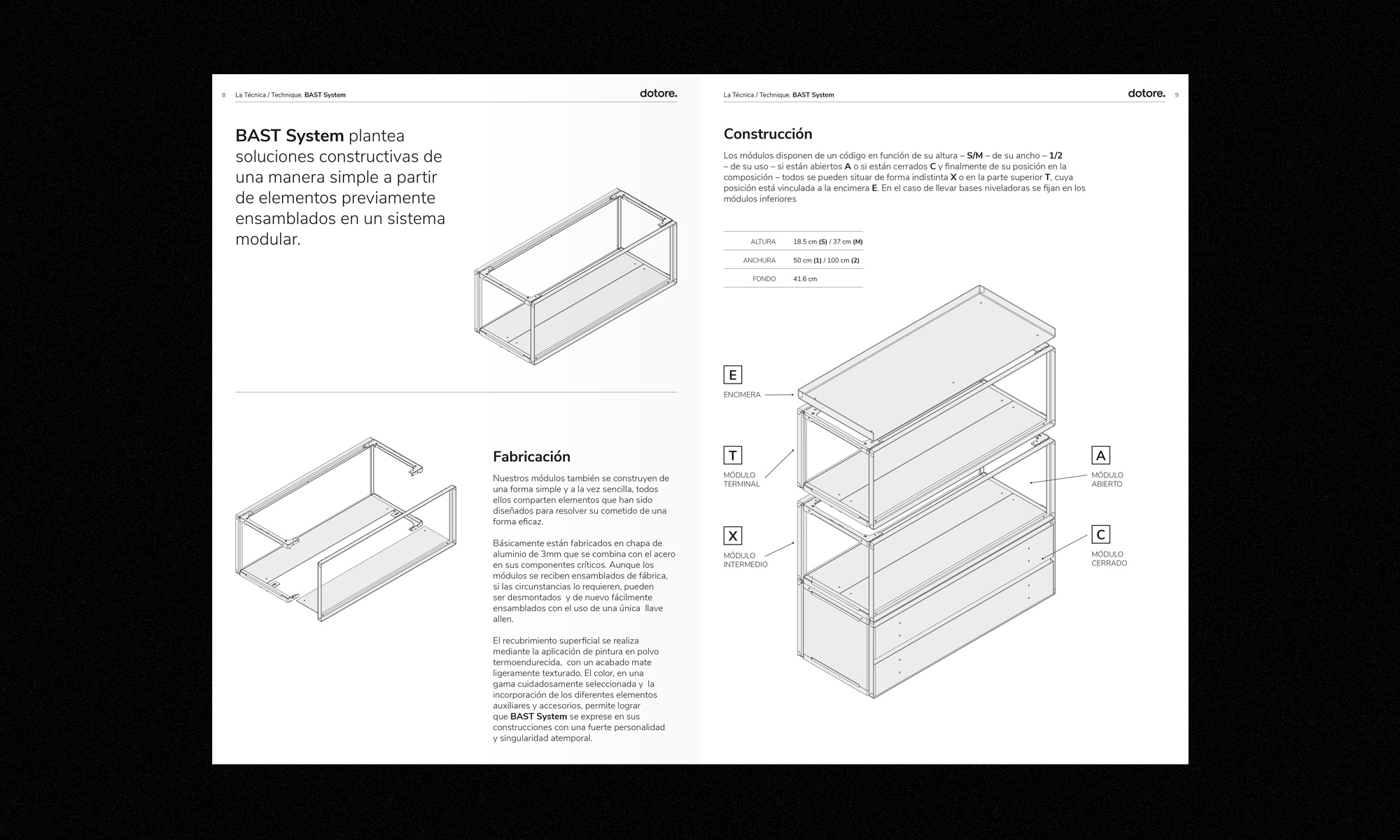 8 La Técnica / Technique. BAST System dotore.

BAST System plantea soluciones constructivas de una manera simple a partir de elementos previamente ensamblados en un sistema modular.

Fabricación

Nuestros módulos también se construyen de una forma simple y a la vez sencilla, todos ellos comparten elementos que han sido diseñados para resolver su cometido de una forma eficaz.

Básicamente están fabricados en chapa de aluminio de 3mm que se combina con el acero en sus componentes críticos. Aunque los módulos se reciben ensamblados de fábrica, si las circunstancias lo requieren, pueden ser desmontados y de nuevo fácilmente ensamblados con el uso de una única llave allen.

El recubrimiento superficial se realiza mediante la aplicación de pintura en polvo termoendurecida, con un acabado mate ligeramente texturado. El color, en una gama cuidadosamente seleccionada y la incorporación de los diferentes elementos auxiliares y accesorios, permite lograr que BAST System se exprese en sus construcciones con una fuerte personalidad y singularidad atemporal.

La Técnica / Technique. BAST System dotore. 9

Construcción

Los módulos disponen de un código en función de su altura – S/M – de su ancho – 1/2 – de su uso – si están abiertos A o si están cerrados C y finalmente de su posición en la composición – todos se pueden situar de forma indistinta X o en la parte superior T, cuya posición está vinculada a la encimera E. En el caso de llevar bases niveladoras se fijan en los módulos inferiores

| ALTURA | 18.5 cm (S) / 37 cm (M) |
|---|---|
| ANCHURA | 50 cm (1) / 100 cm (2) |
| FONDO | 41.6 cm |

E
ENCIMERA

T
MÓDULO TERMINAL

X
MÓDULO INTERMEDIO

A
MÓDULO ABIERTO

C
MÓDULO CERRADO